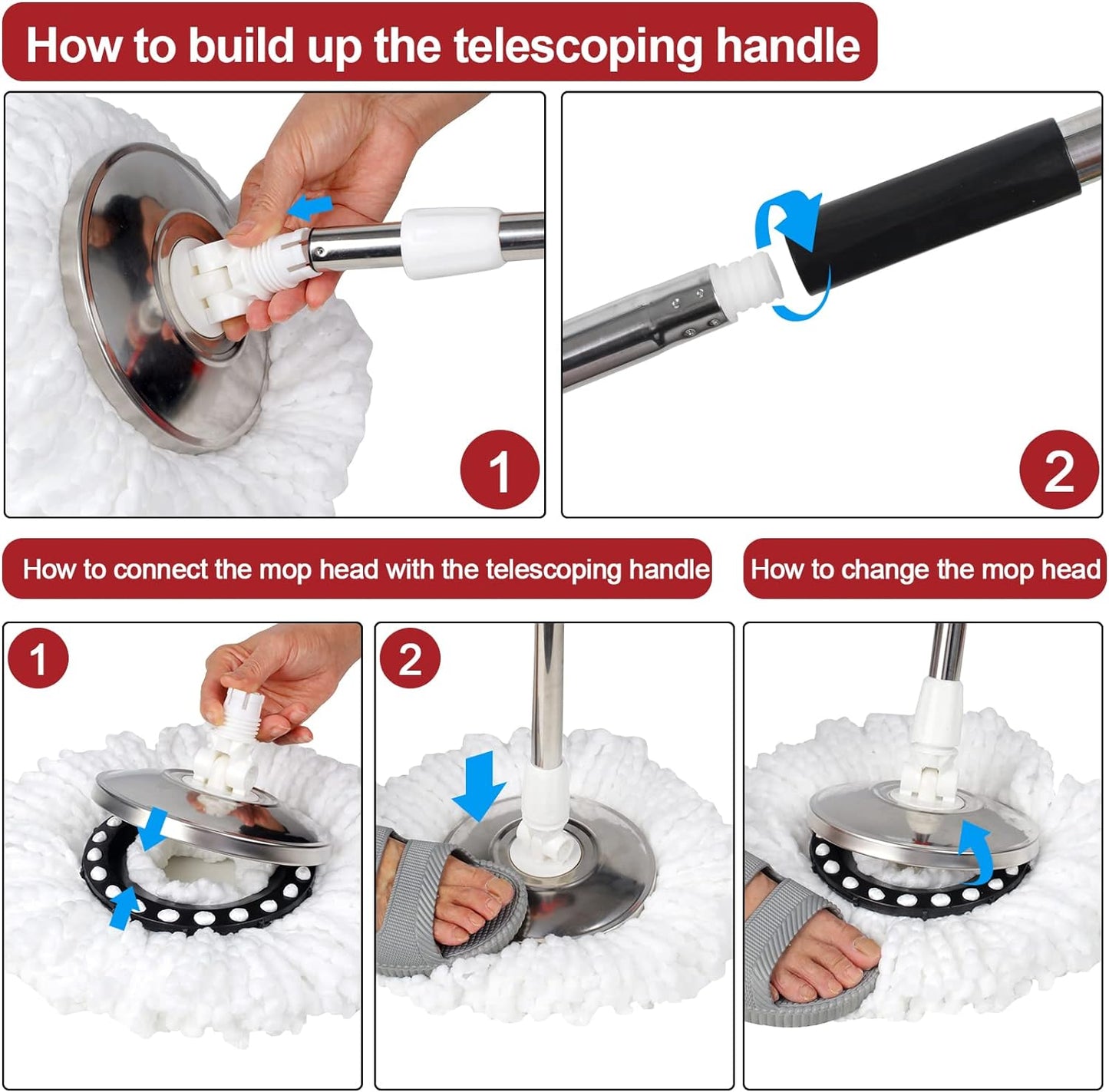 How to build up the telescoping handle

1

2

How to connect the mop head with the telescoping handle

How to change the mop head

1

2