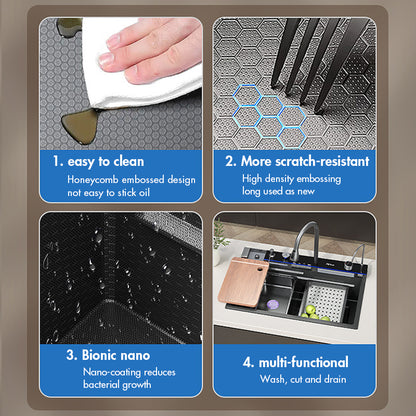 1. easy to clean
Honeycomb embossed design not easy to stick oil

2. More scratch-resistant
High density embossing long used as new

3. Bionic nano
Nano-coating reduces bacterial growth

4. multi-functional
Wash, cut and drain