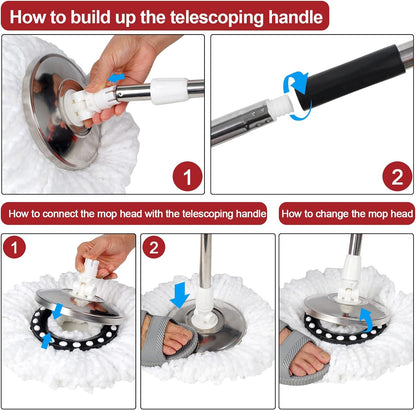 How to build up the telescoping handle

1

2

How to connect the mop head with the telescoping handle

How to change the mop head

1

2