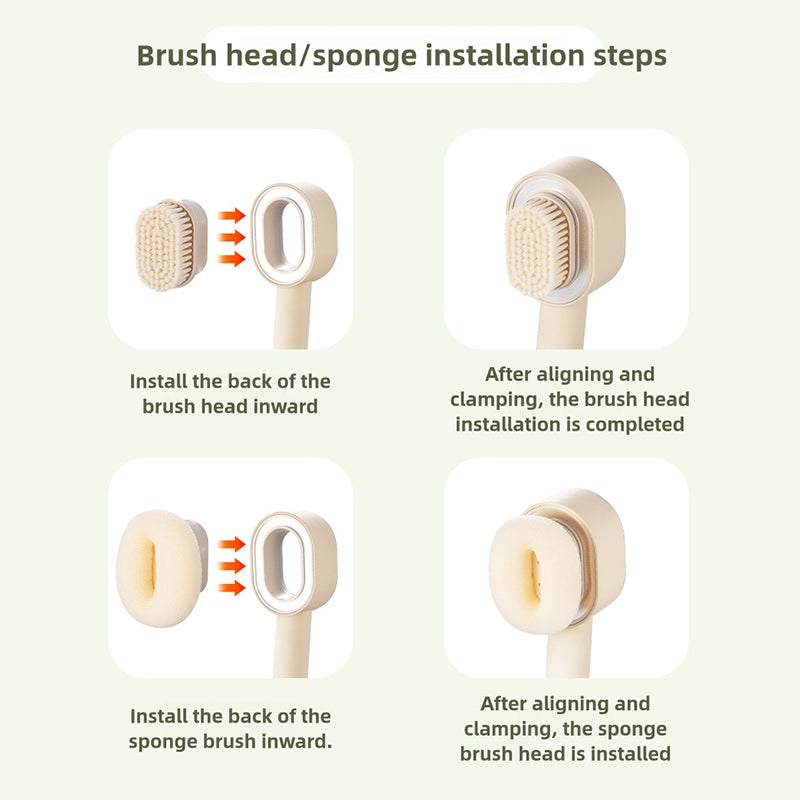 Brush head/sponge installation steps

Install the back of the brush head inward

After aligning and clamping, the brush head installation is completed

Install the back of the sponge brush inward.

After aligning and clamping, the sponge brush head is installed