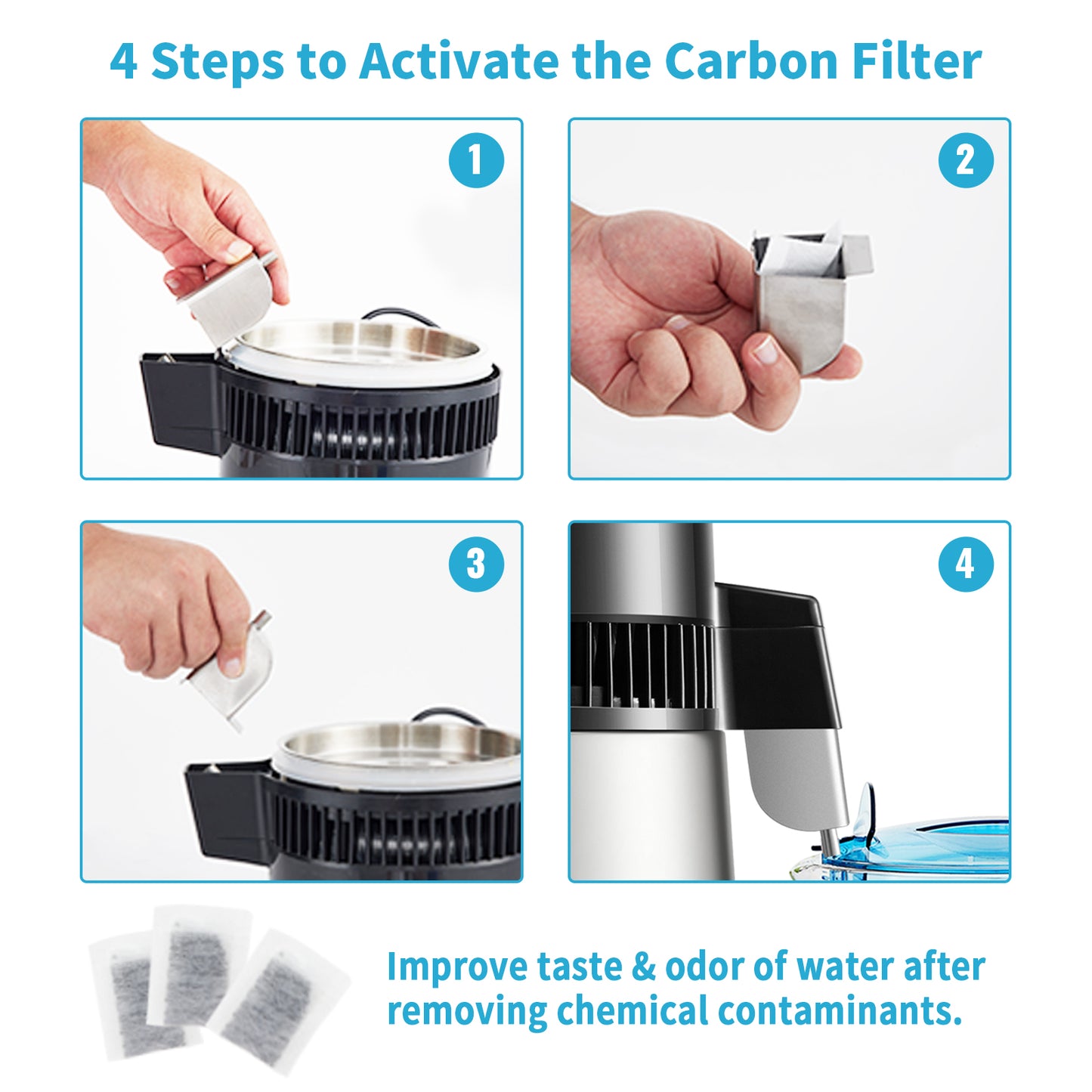 4 Steps to Activate the Carbon Filter

1

2

3

4

Improve taste & odor of water after removing chemical contaminants.