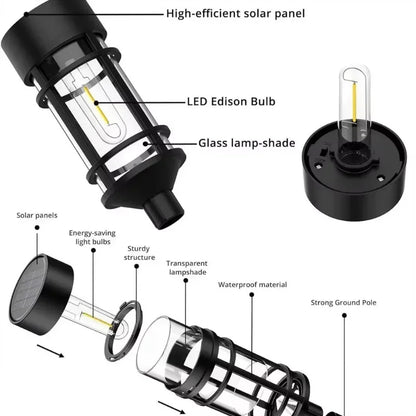 High-efficient solar panel

LED Edison Bulb

Glass lamp-shade

Solar panels

Energy-saving light bulbs

Sturdy structure

Transparent lampshade

Waterproof material

Strong Ground Pole