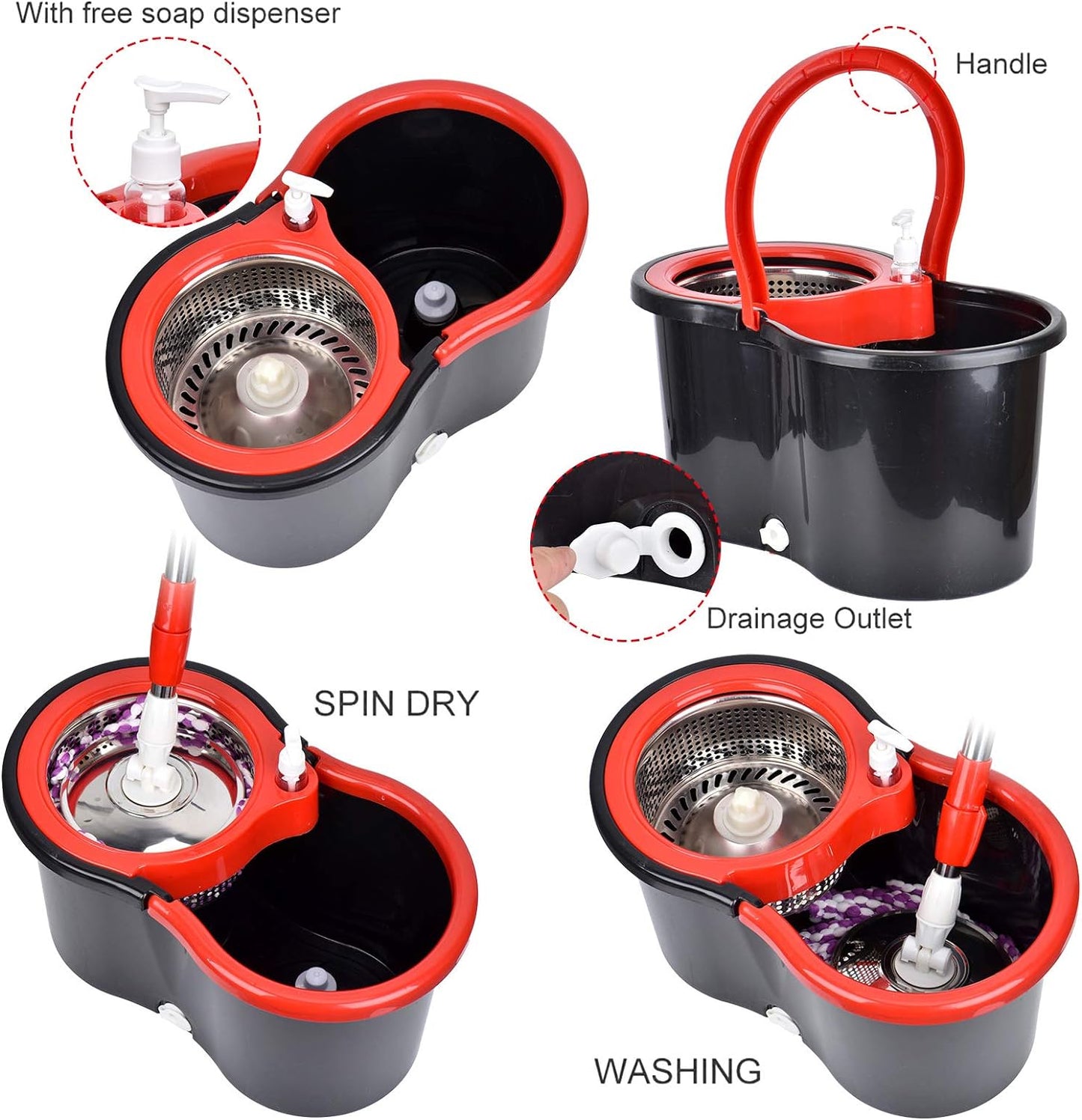 With free soap dispenser

Handle

Drainage Outlet

SPIN DRY

WASHING