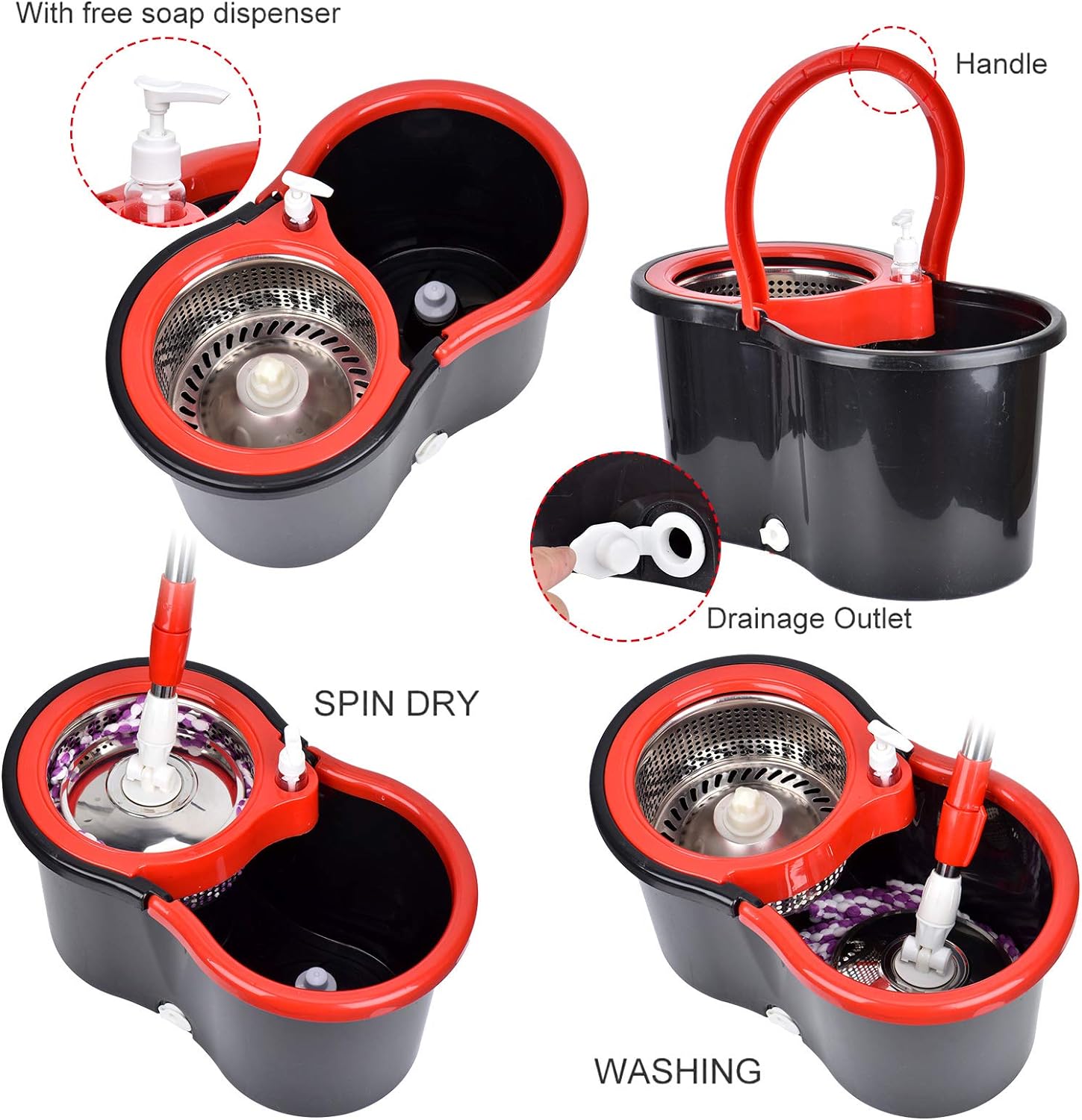 With free soap dispenser

Handle

Drainage Outlet

SPIN DRY

WASHING