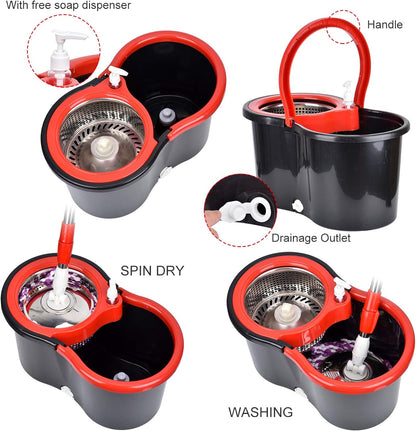 With free soap dispenser

Handle

Drainage Outlet

SPIN DRY

WASHING